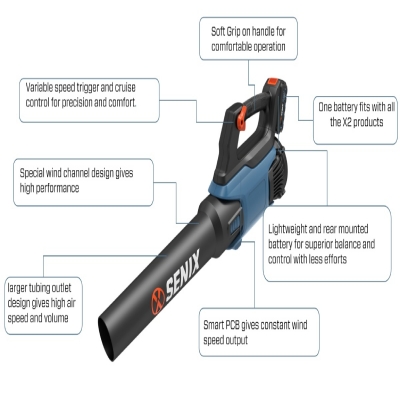 Soft Grip on handle for comfortable operation

Variable speed trigger and cruise control for precision and comfort.

One battery fits with all the X2 products

Special wind channel design gives high performance

Lightweight and rear mounted battery for superior balance and control with less efforts

larger tubing outlet design gives high air speed and volume

SENIX

Smart PCB gives constant wind speed output