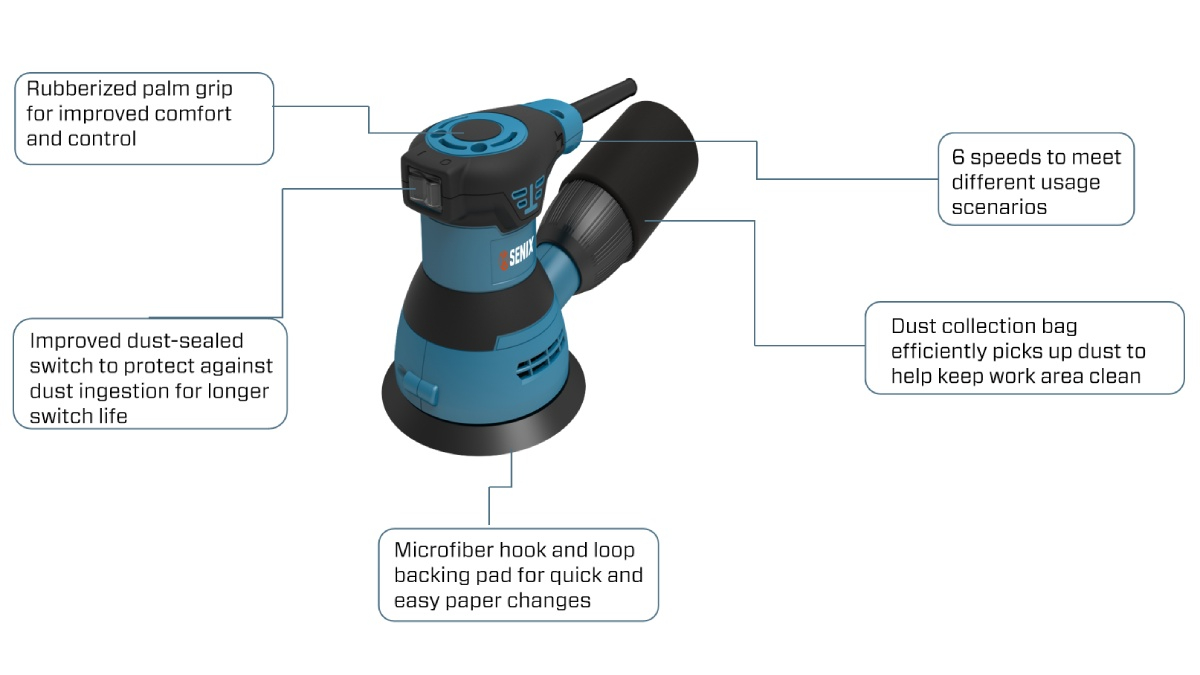 Rubberized palm grip for improved comfort and control

6 speeds to meet different usage scenarios

SENIX

Improved dust-sealed switch to protect against dust ingestion for longer switch life

Dust collection bag efficiently picks up dust to help keep work area clean

Microfiber hook and loop backing pad for quick and easy paper changes