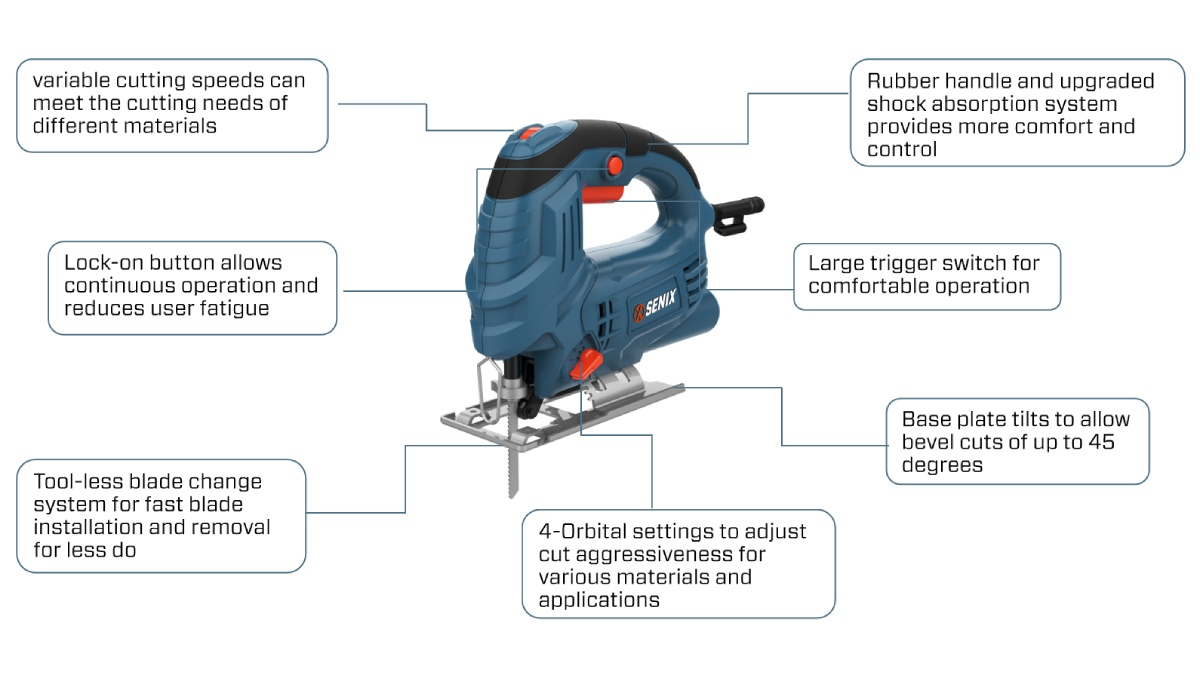 variable cutting speeds can meet the cutting needs of different materials

Rubber handle and upgraded shock absorption system provides more comfort and control

Lock-on button allows continuous operation and reduces user fatigue

Large trigger switch for comfortable operation

SENIX

Base plate tilts to allow bevel cuts of up to 45 degrees

Tool-less blade change system for fast blade installation and removal for less do

4-Orbital settings to adjust cut aggressiveness for various materials and applications