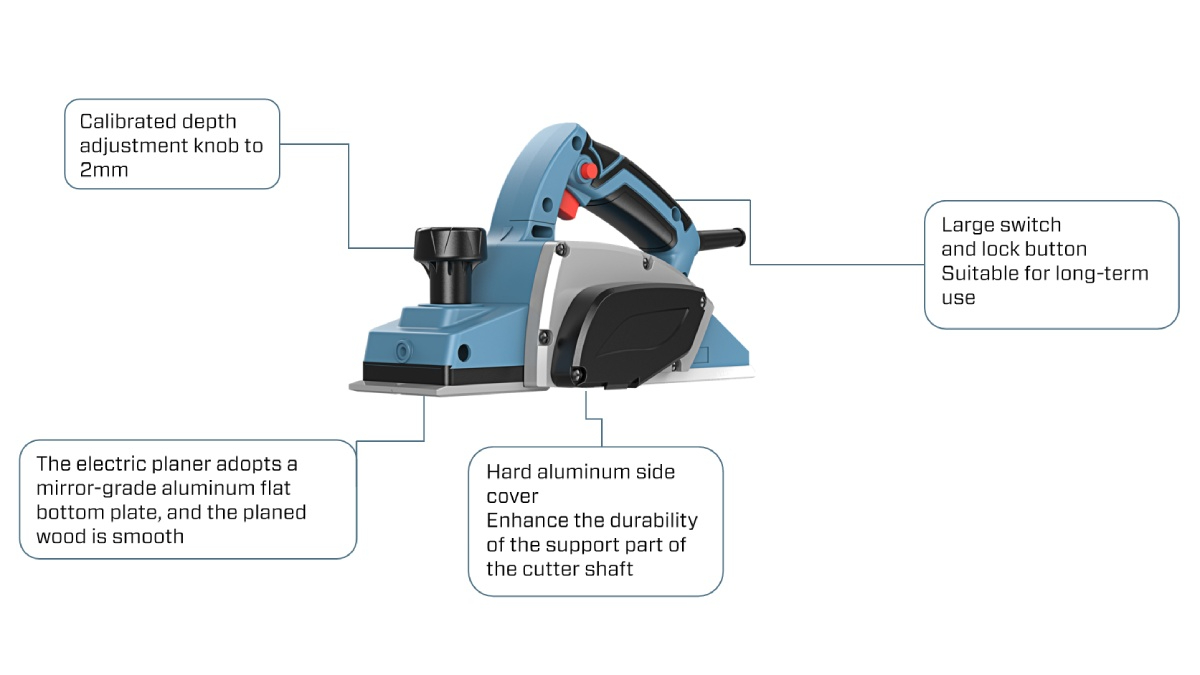 Calibrated depth adjustment knob to 2mm

Large switch and lock button
Suitable for long-term use

The electric planer adopts a mirror-grade aluminum flat bottom plate, and the planed wood is smooth

Hard aluminum side cover
Enhance the durability of the support part of the cutter shaft