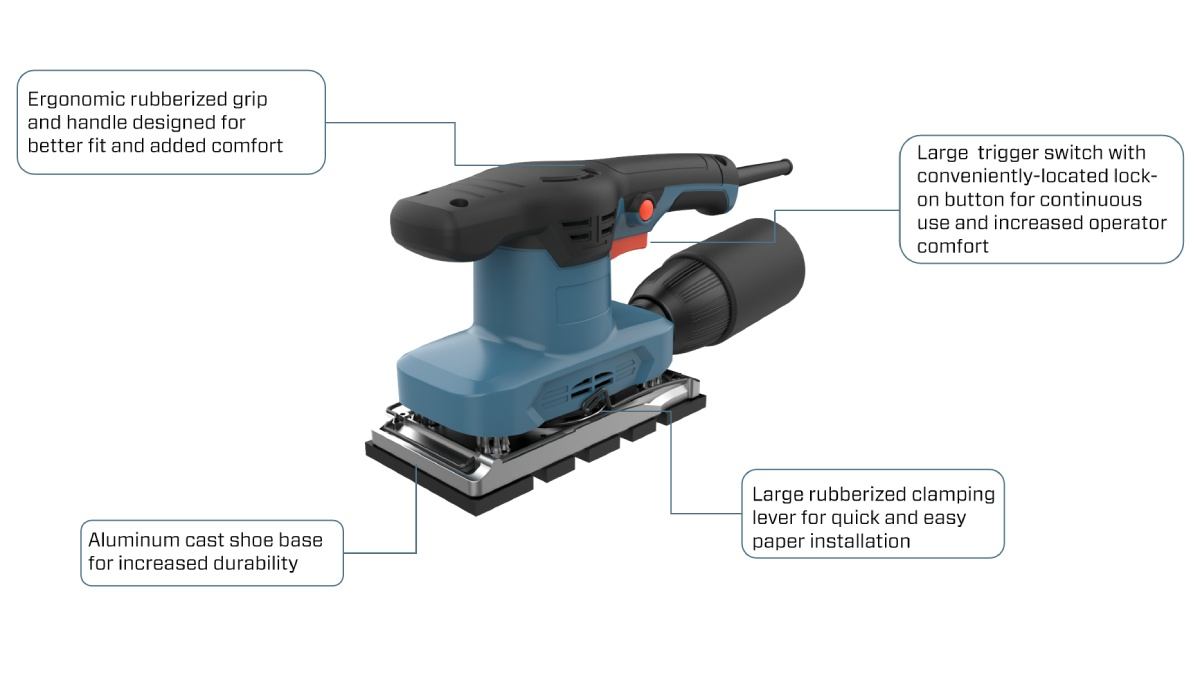 Ergonomic rubberized grip and handle designed for better fit and added comfort

Large trigger switch with conveniently-located lock-on button for continuous use and increased operator comfort

Large rubberized clamping lever for quick and easy paper installation

Aluminum cast shoe base for increased durability