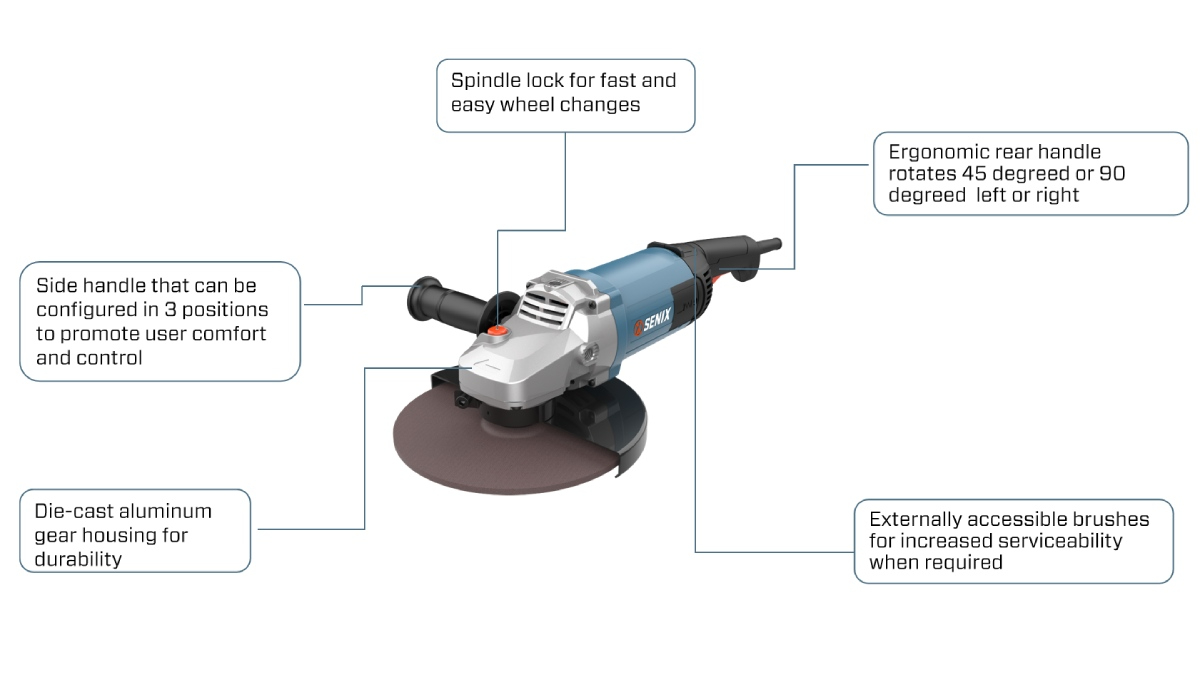 Spindle lock for fast and easy wheel changes

Ergonomic rear handle rotates 45 degreed or 90 degreed  left or right

Side handle that can be configured in 3 positions to promote user comfort and control

SENIX

Die-cast aluminum gear housing for durability

Externally accessible brushes for increased serviceability when required