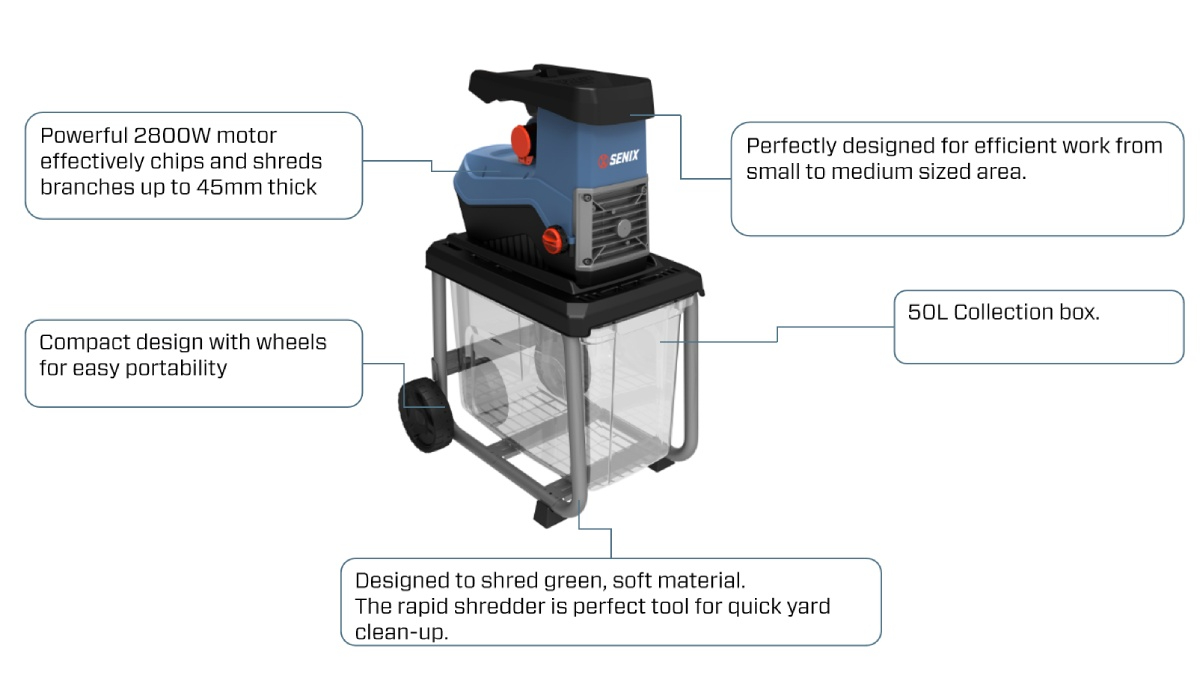 Powerful 2800W motor effectively chips and shreds branches up to 45mm thick

SENIX

Perfectly designed for efficient work from small to medium sized area.

Compact design with wheels for easy portability

50L Collection box.

Designed to shred green, soft material.
The rapid shredder is perfect tool for quick yard clean-up.