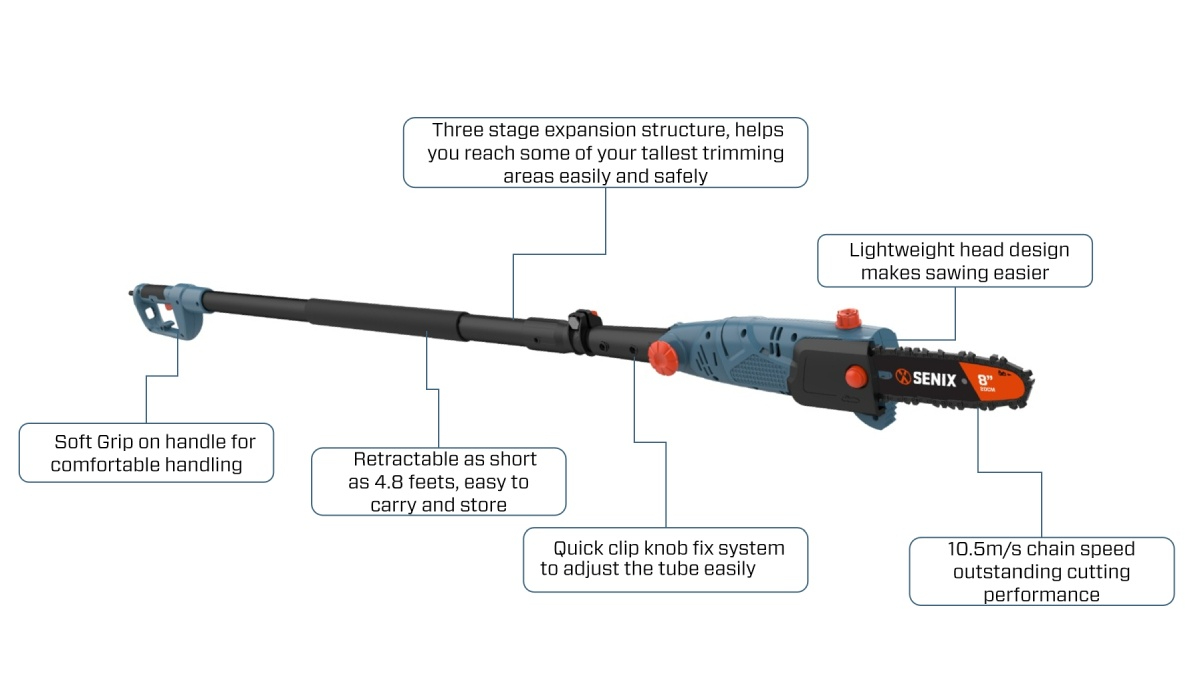 Three stage expansion structure, helps you reach some of your tallest trimming areas easily and safely

Lightweight head design makes sawing easier

SENIX

8"

20CM

Soft Grip on handle for comfortable handling

Retractable as short as 4.8 feets, easy to carry and store

Quick clip knob fix system to adjust the tube easily

10.5m/s chain speed outstanding cutting performance