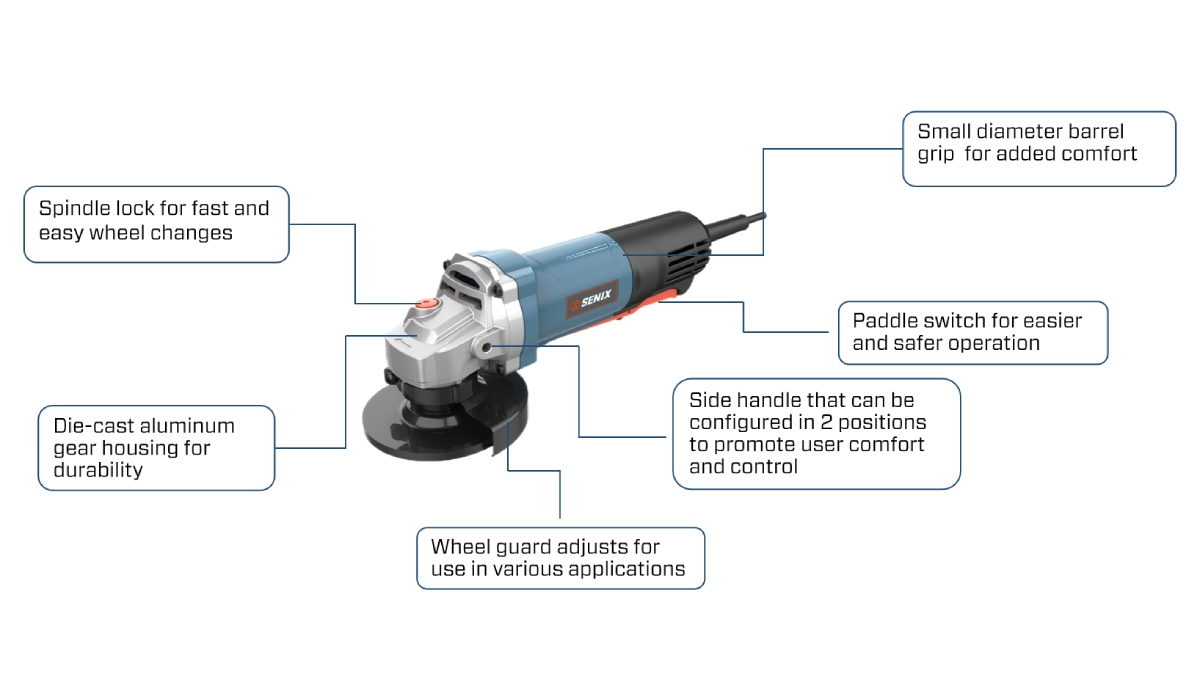 Small diameter barrel grip for added comfort

Spindle lock for fast and easy wheel changes

SENIX

Paddle switch for easier and safer operation

Side handle that can be configured in 2 positions to promote user comfort and control

Die-cast aluminum gear housing for durability

Wheel guard adjusts for use in various applications