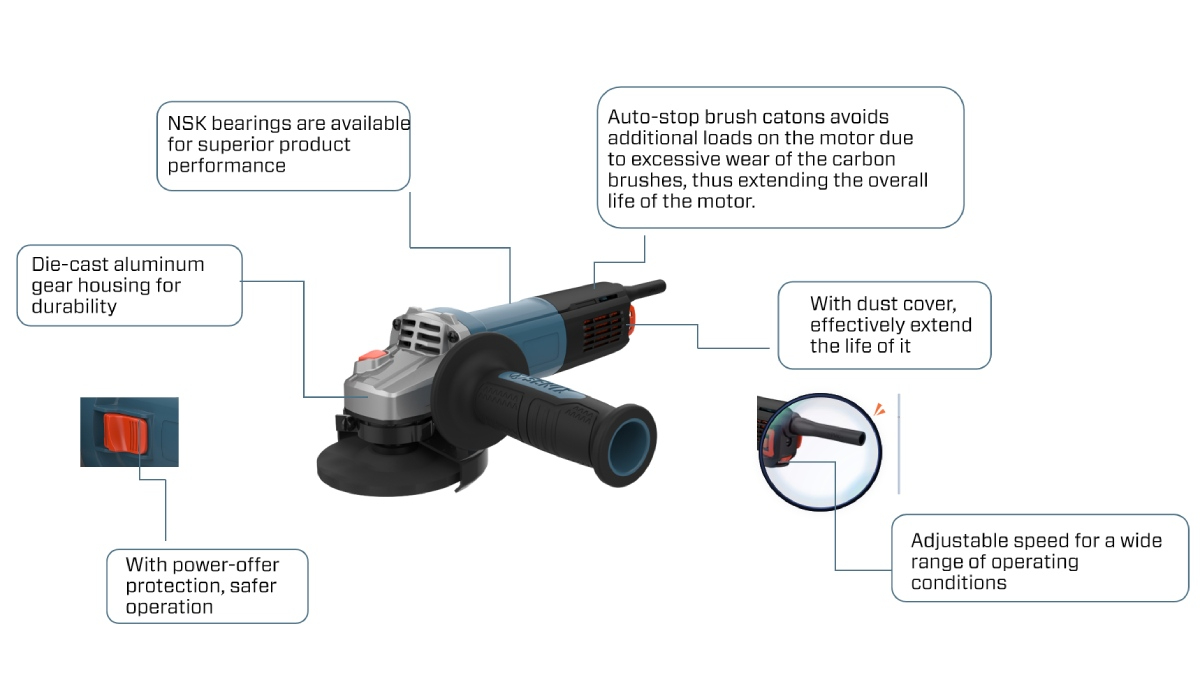 NSK bearings are available for superior product performance

Auto-stop brush catons avoids additional loads on the motor due to excessive wear of the carbon brushes, thus extending the overall life of the motor.

Die-cast aluminum gear housing for durability

With dust cover, effectively extend the life of it

With power-offer protection, safer operation

Adjustable speed for a wide range of operating conditions